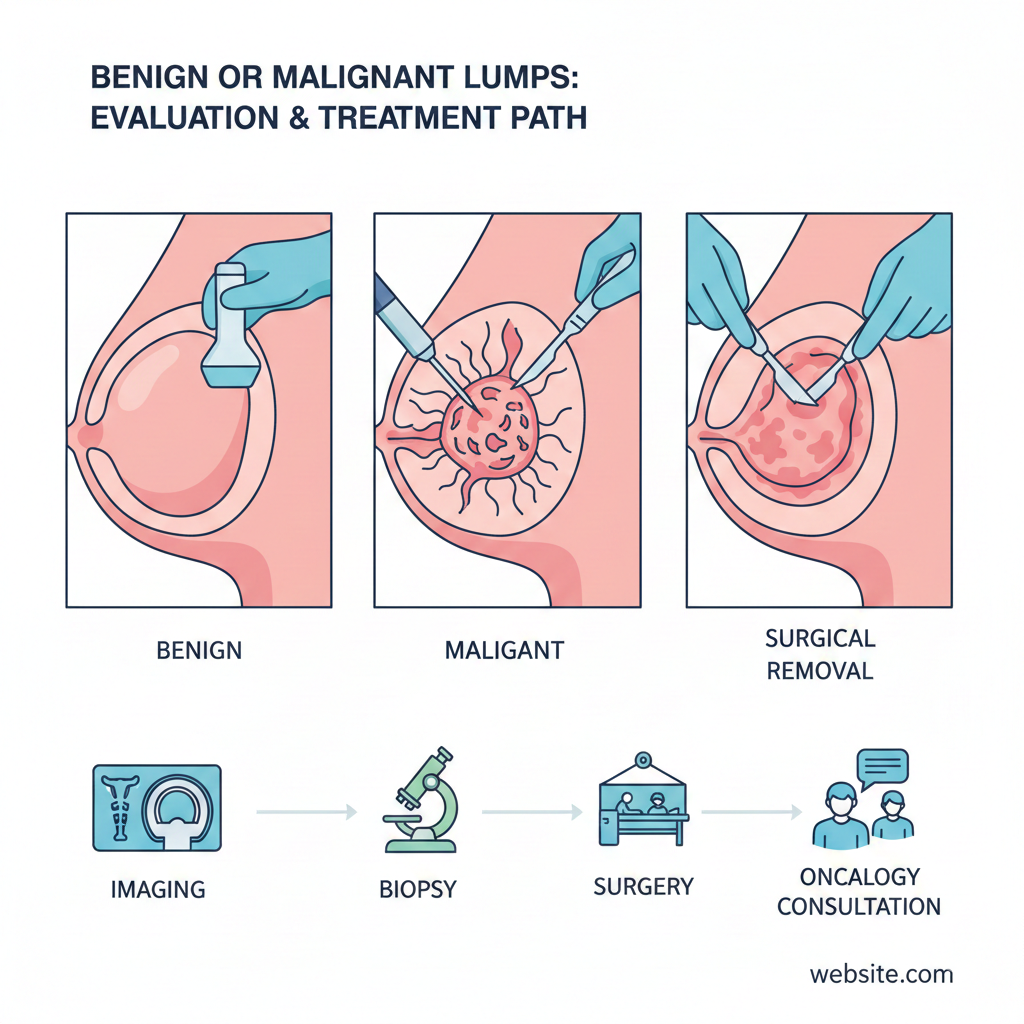 BENIGN OR MALIGNANT LUMPS: EVALUATION & TREATMENT PATH

BENIGN

MALIGANT

SURGICAL REMOVAL

IMAGING

BIOPSY

SURGERY

ONCALOGY CONSULTATION

website.com